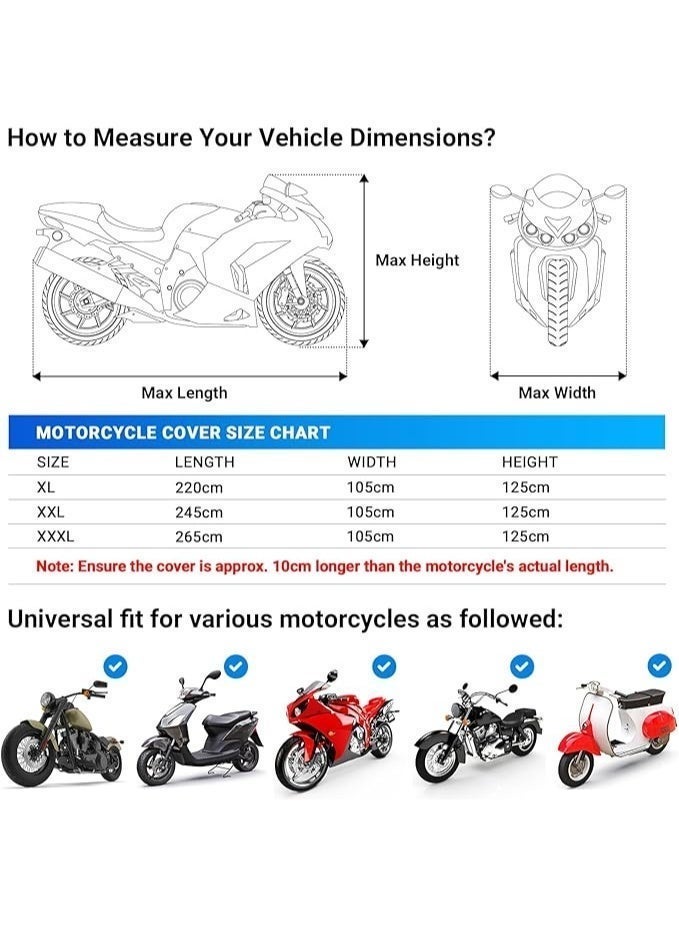 How to Measure Your Vehicle Dimensions?

Max Height

Max Length

Max Width

MOTORCYCLE COVER SIZE CHART

| SIZE | LENGTH | WIDTH | HEIGHT |
|---|---|---|---|
| XL | 220cm | 105cm | 125cm |
| XXL | 245cm | 105cm | 125cm |
| XXXL | 265cm | 105cm | 125cm |

Note: Ensure the cover is approx. 10cm longer than the motorcycle's actual length.

Universal fit for various motorcycles as followed: